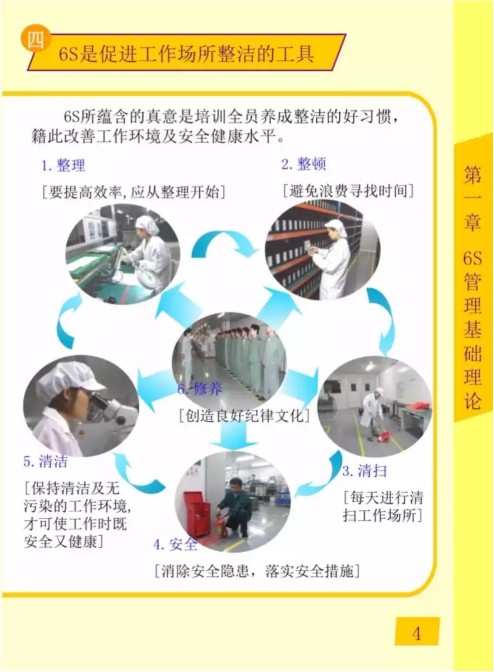 四

6S是促进工作场所整洁的工具

6S所蕴含的真意是培训全员养成整洁的好习惯，籍此改善工作环境及安全健康水平。

1. 整理

[要提高效率，应从整理开始]

2. 整顿

[避免浪费寻找时间]

6. 修养

[创造良好纪律文化]

5. 清洁

[保持清洁及无污染的工作环境，才可使工作时既安全又健康]

3. 清扫

[每天进行清扫工作场所]

4. 安全

[消除安全隐患，落实安全措施]

第一章 6S管理基础理论

4